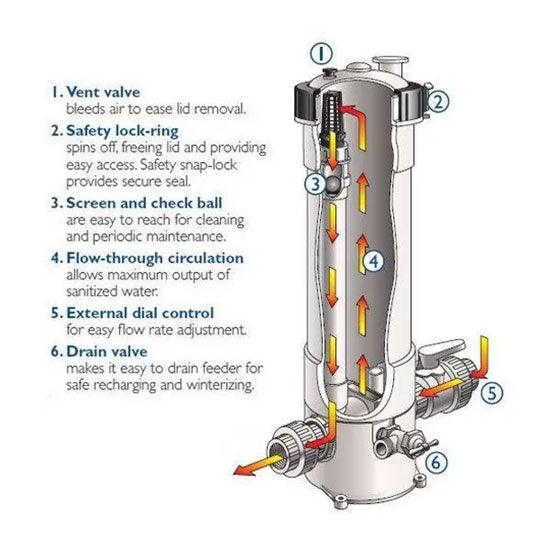 1. Vent valve
bleeds air to ease lid removal.

2. Safety lock-ring
spins off, freeing lid and providing easy access. Safety snap-lock provides secure seal.

3. Screen and check ball
are easy to reach for cleaning and periodic maintenance.

4. Flow-through circulation
allows maximum output of sanitized water.

5. External dial control
for easy flow rate adjustment.

6. Drain valve
makes it easy to drain feeder for safe recharging and winterizing.

1

2

3

4

5

6